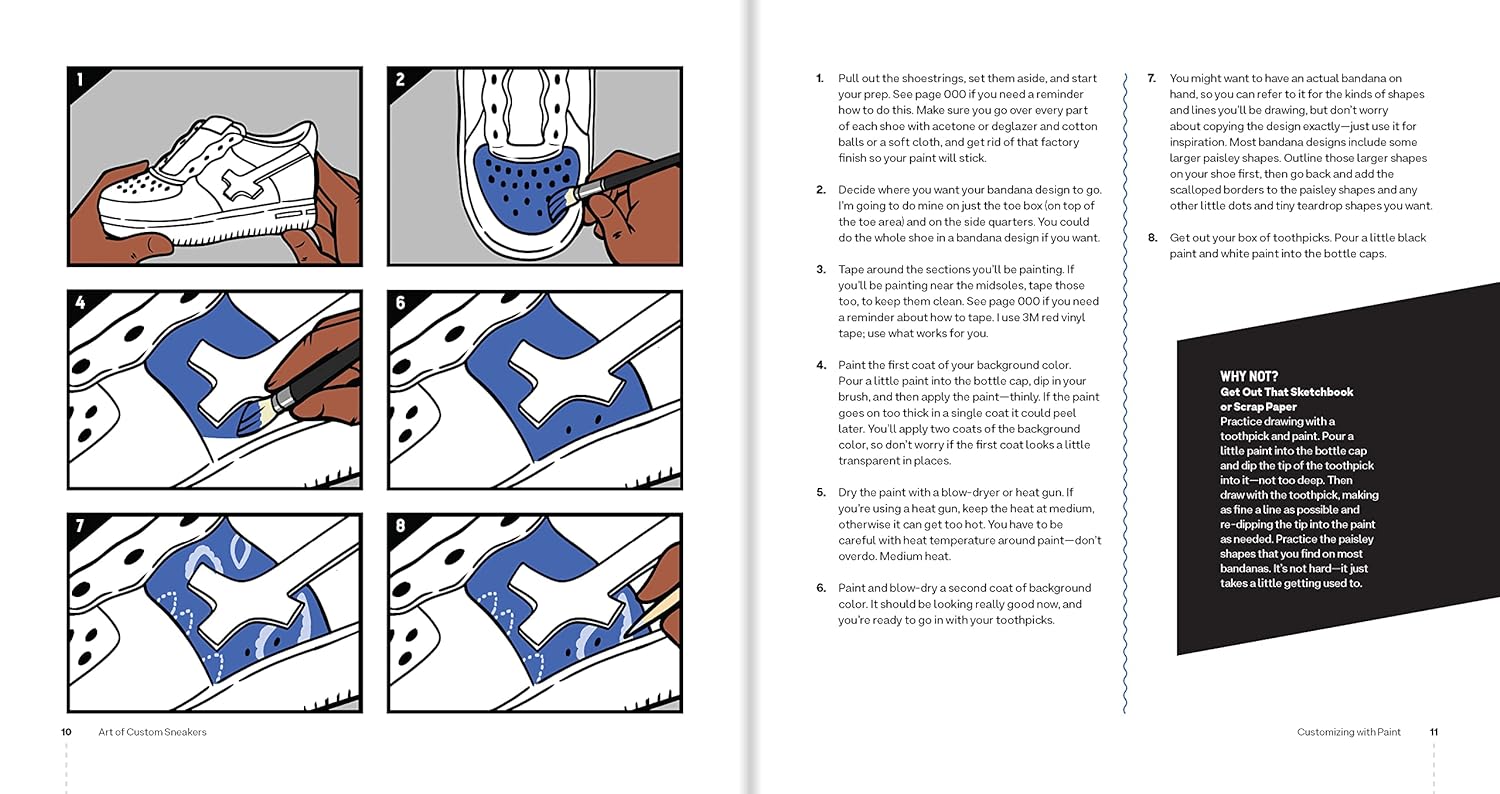 1

2

4

6

7

8

10 Art of Custom Sneakers

1. Pull out the shoestrings, set them aside, and start your prep. See page 000 if you need a reminder how to do this. Make sure you go over every part of each shoe with acetone or deglazer and cotton balls or a soft cloth, and get rid of that factory finish so your paint will stick.

2. Decide where you want your bandana design to go. I'm going to do mine on just the toe box (on top of the toe area) and on the side quarters. You could do the whole shoe in a bandana design if you want.

3. Tape around the sections you'll be painting. If you'll be painting near the midsoles, tape those too, to keep them clean. See page 000 if you need a reminder about how to tape. I use 3M red vinyl tape; use what works for you.

4. Paint the first coat of your background color. Pour a little paint into the bottle cap, dip in your brush, and then apply the paint—thinly. If the paint goes on too thick in a single coat it could peel later. You'll apply two coats of the background color, so don't worry if the first coat looks a little transparent in places.

5. Dry the paint with a blow-dryer or heat gun. If you're using a heat gun, keep the heat at medium, otherwise it can get too hot. You have to be careful with heat temperature around paint—don't overdo. Medium heat.

6. Paint and blow-dry a second coat of background color. It should be looking really good now, and you're ready to go in with your toothpicks.

7. You might want to have an actual bandana on hand, so you can refer to it for the kinds of shapes and lines you'll be drawing, but don't worry about copying the design exactly—just use it for inspiration. Most bandana designs include some larger paisley shapes. Outline those larger shapes on your shoe first, then go back and add the scalloped borders to the paisley shapes and any other little dots and tiny teardrop shapes you want.

8. Get out your box of toothpicks. Pour a little black paint and white paint into the bottle caps.

WHY NOT?
Get Out That Sketchbook or Scrap Paper
Practice drawing with a toothpick and paint. Pour a little paint into the bottle cap and dip the tip of the toothpick into it—not too deep. Then draw with the toothpick, making as fine a line as possible and re-dipping the tip into the paint as needed. Practice the paisley shapes that you find on most bandanas. It's not hard—it just takes a little getting used to.

Customizing with Paint 11